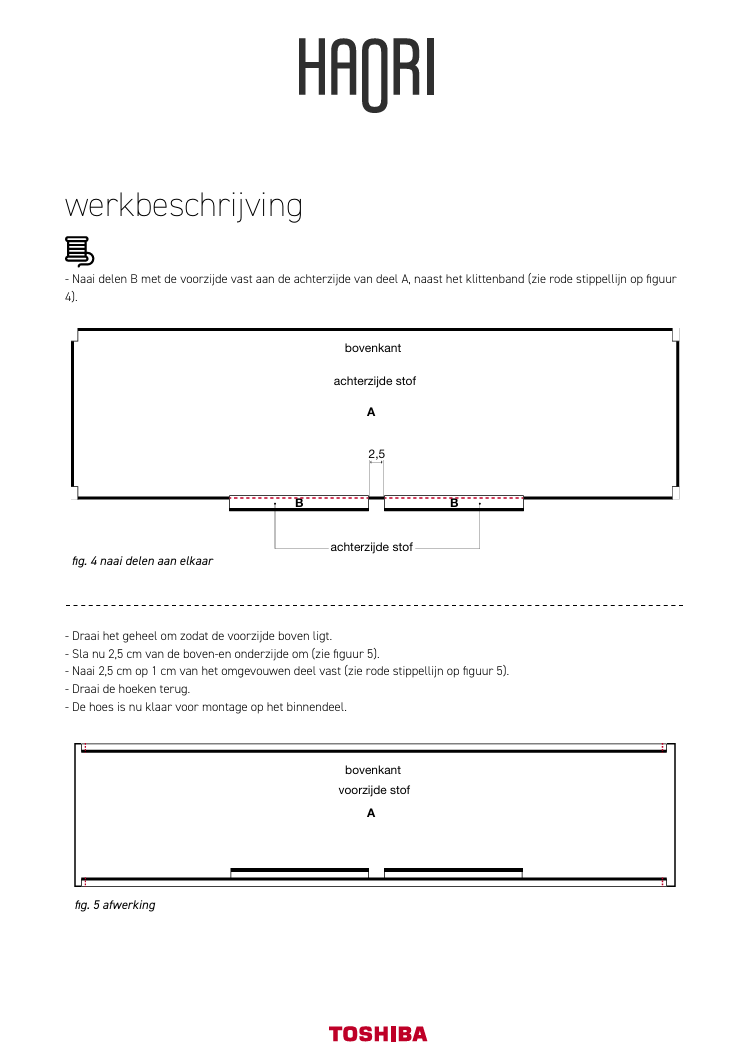 HAORI

werkbeschrijving

- Naai delen B met de voorzijde vast aan de achterzijde van deel A, naast het klittenband (zie rode stippellijn op figuur 4).

bovenkant

achterzijde stof

A

2,5

B

B

achterzijde stof

fig. 4 naai delen aan elkaar

- Draai het geheel om zodat de voorzijde boven ligt.
- Sla nu 2,5 cm van de boven-en onderzijde om (zie figuur 5).
- Naai 2,5 cm op 1 cm van het omgevouwen deel vast (zie rode stippellijn op figuur 5).
- Draai de hoeken terug.
- De hoes is nu klaar voor montage op het binnendeel.

bovenkant

voorzijde stof

A

fig. 5 afwerking

TOSHIBA